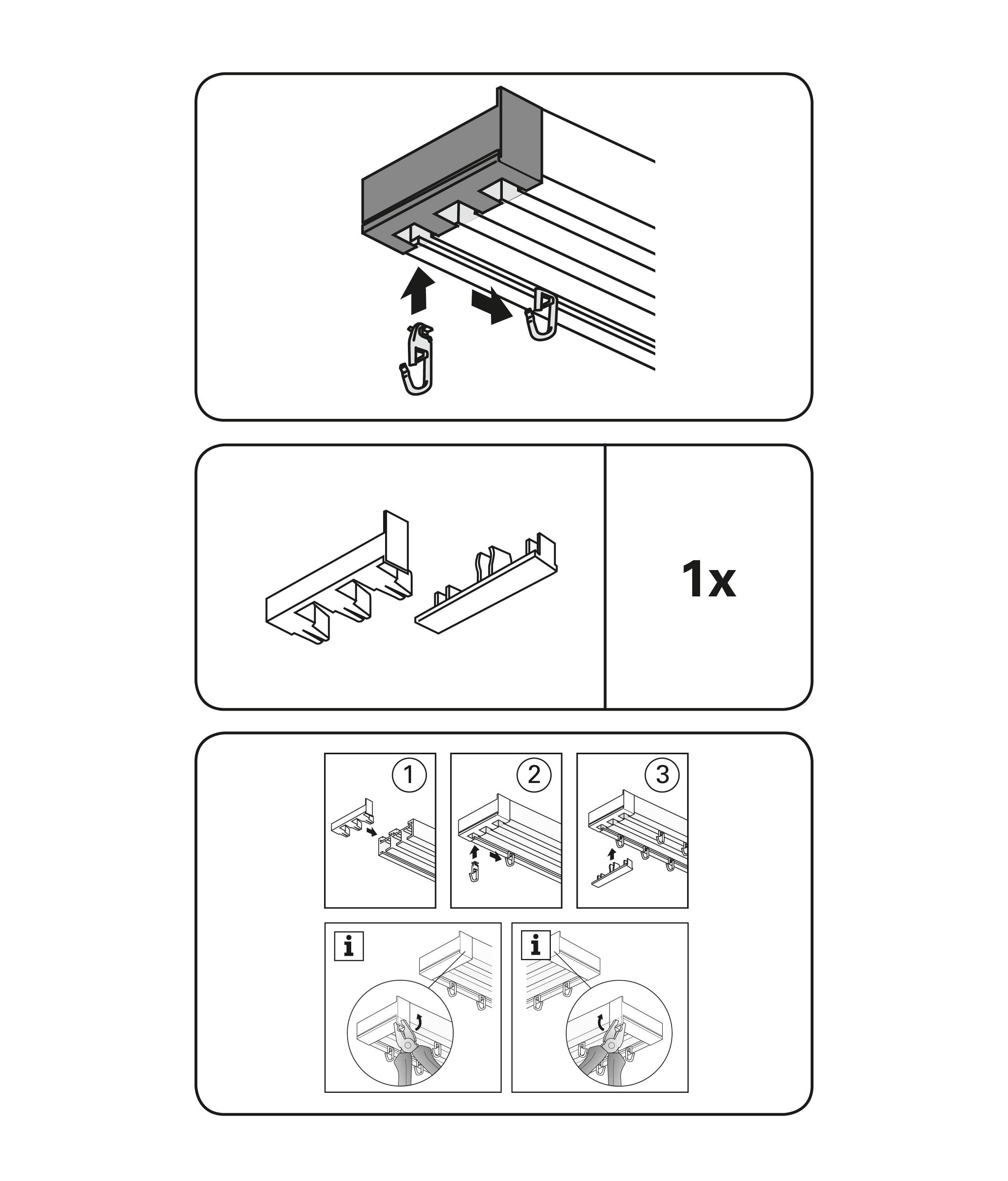 1x

1

2

3

i

i