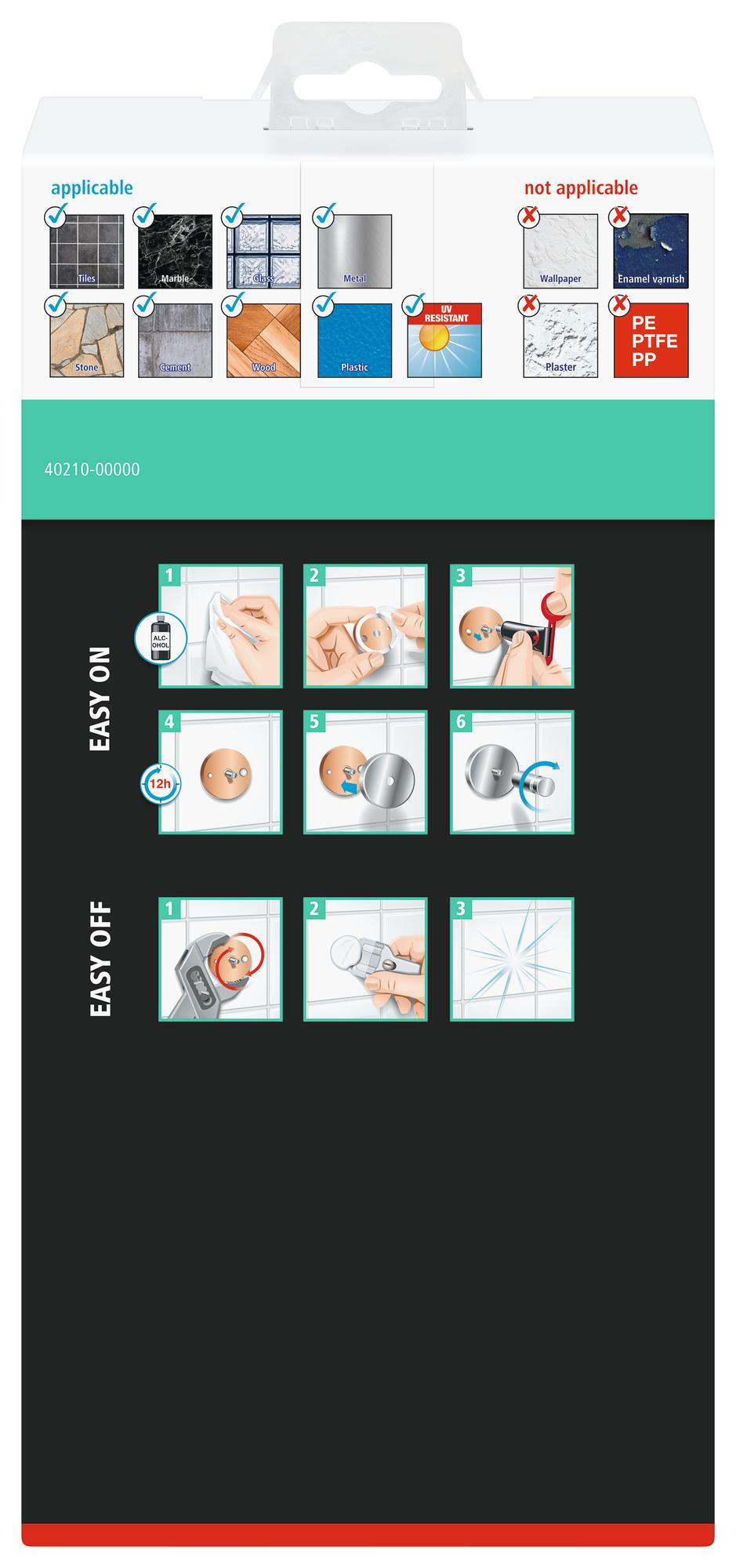 applicable

Tiles
Marble
Glass
Metal
Stone
Cement
Wood
Plastic
UV RESISTANT

not applicable

Wallpaper
Enamel varnish
Plaster
PE PTFE PP

40210-00000

EASY ON

1
ALC-OHOL
2
3
4
12h
5
6

EASY OFF

1
2
3