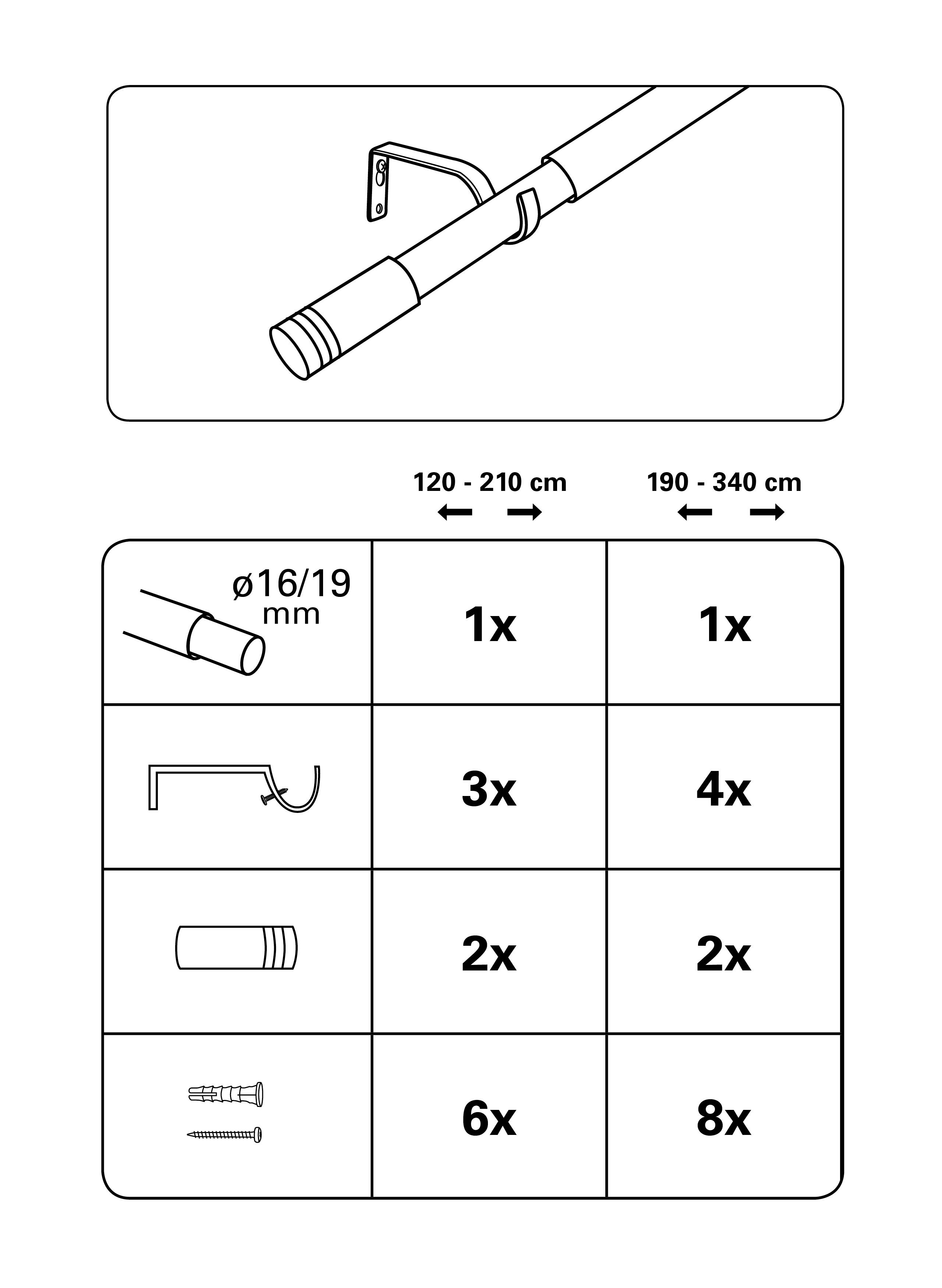 |  | 120 - 210 cm | 190 - 340 cm |
|---|---|---|
| ø16/19 mm | 1x | 1x |
|  | 3x | 4x |
|  | 2x | 2x |
|  | 6x | 8x |