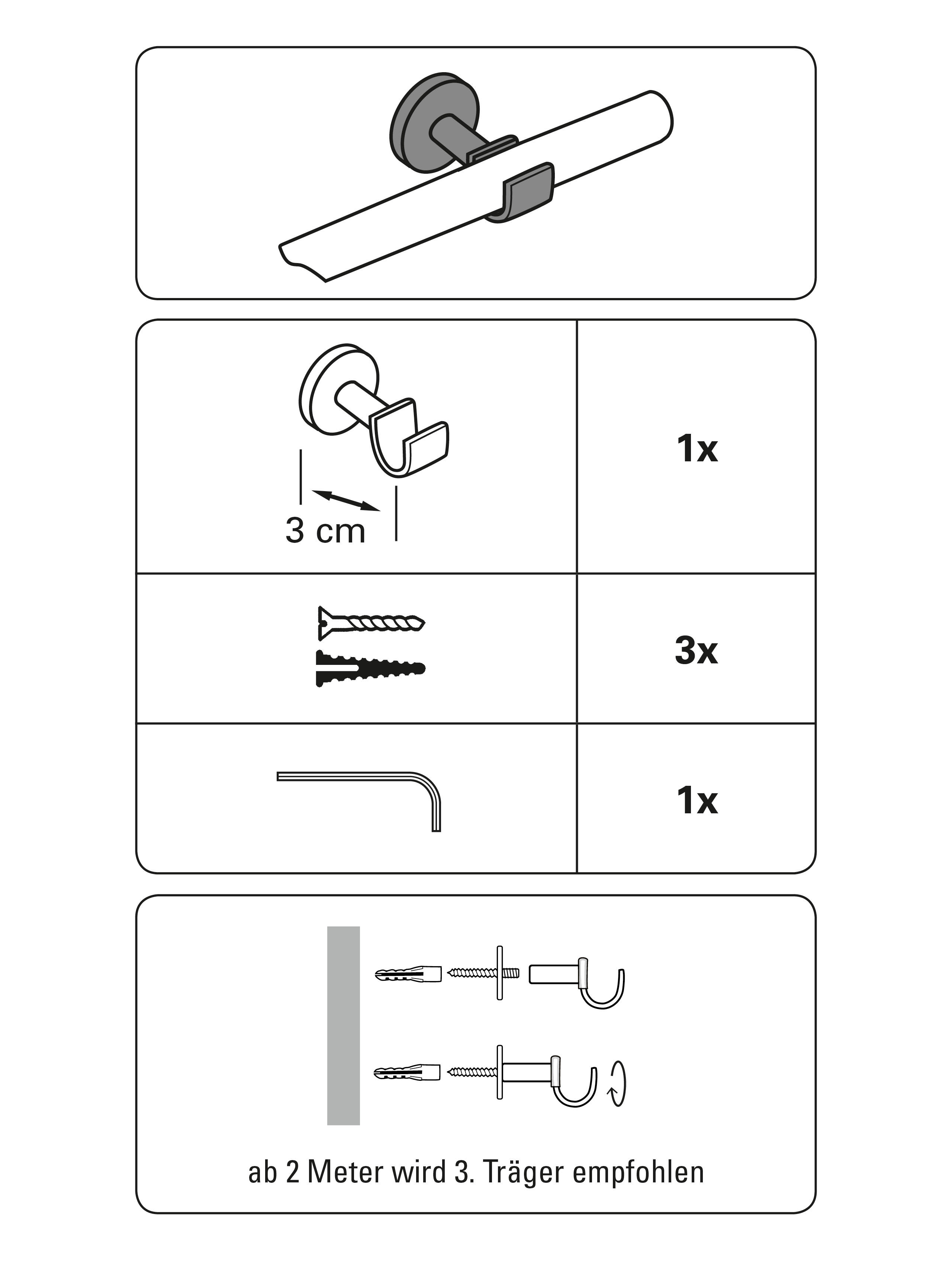 3 cm

1x

3x

1x

ab 2 Meter wird 3. Träger empfohlen