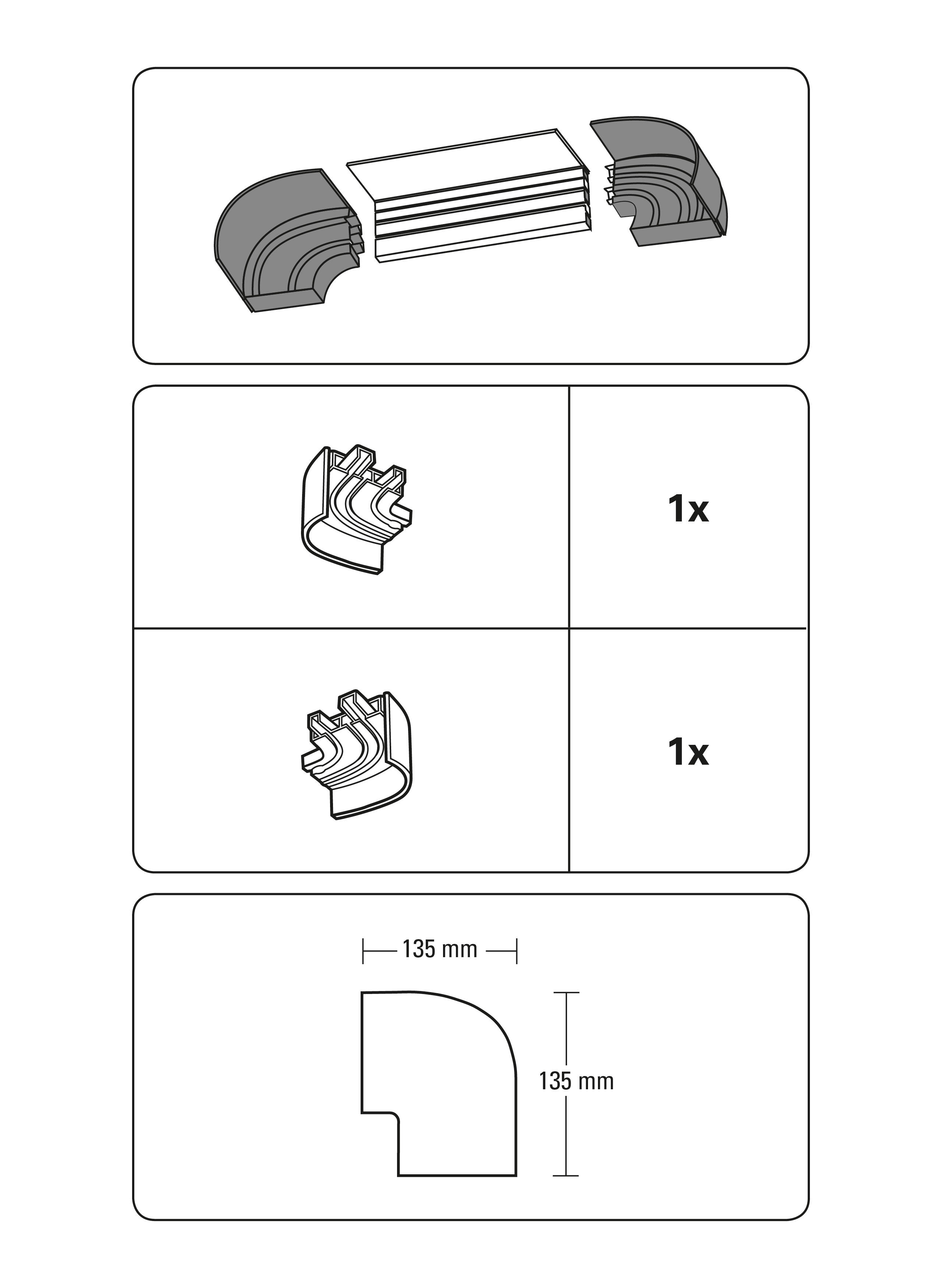 1x

1x

135 mm

135 mm