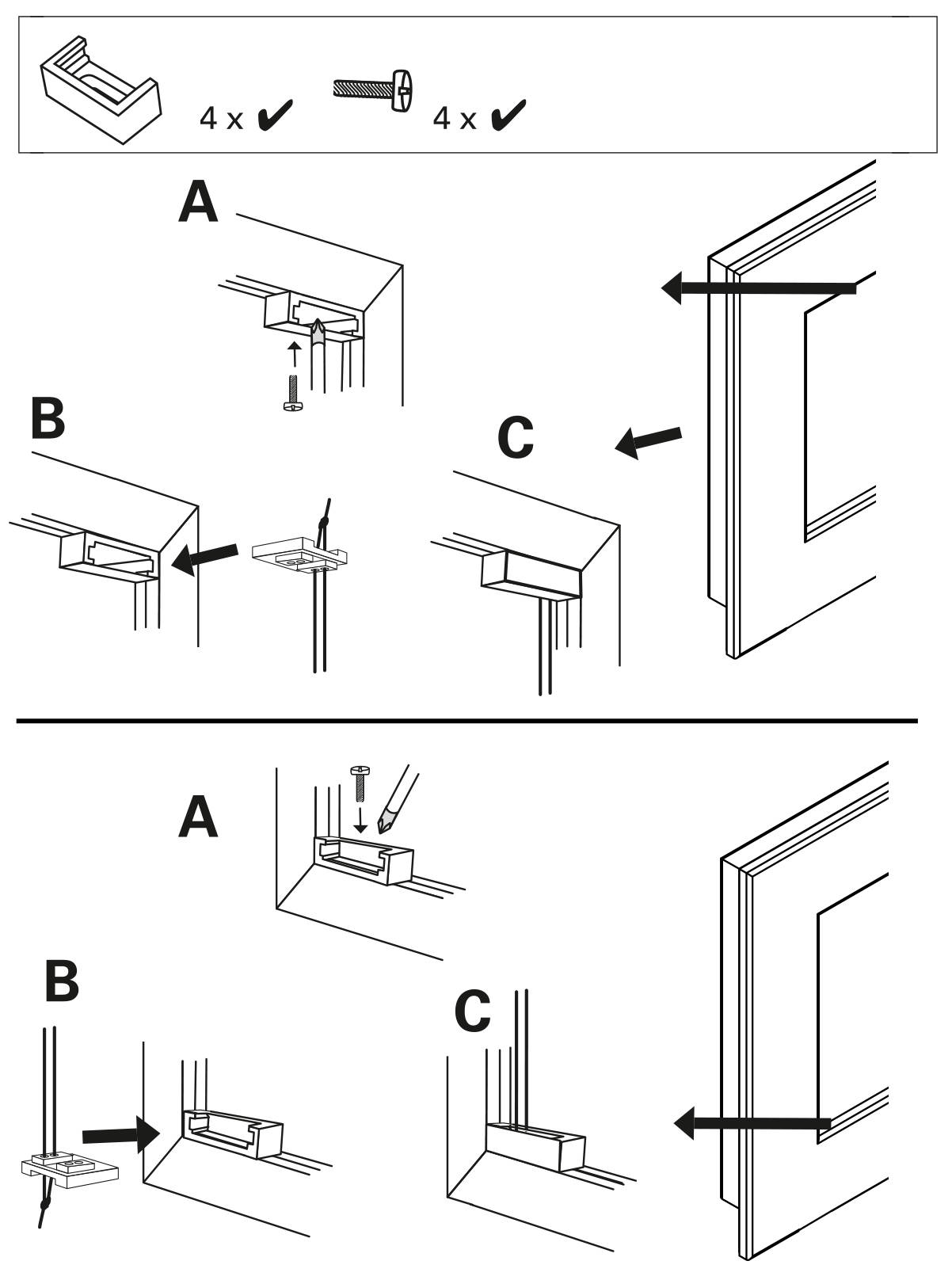 4 x ✔

4 x ✔

A

B

C

A

B

C