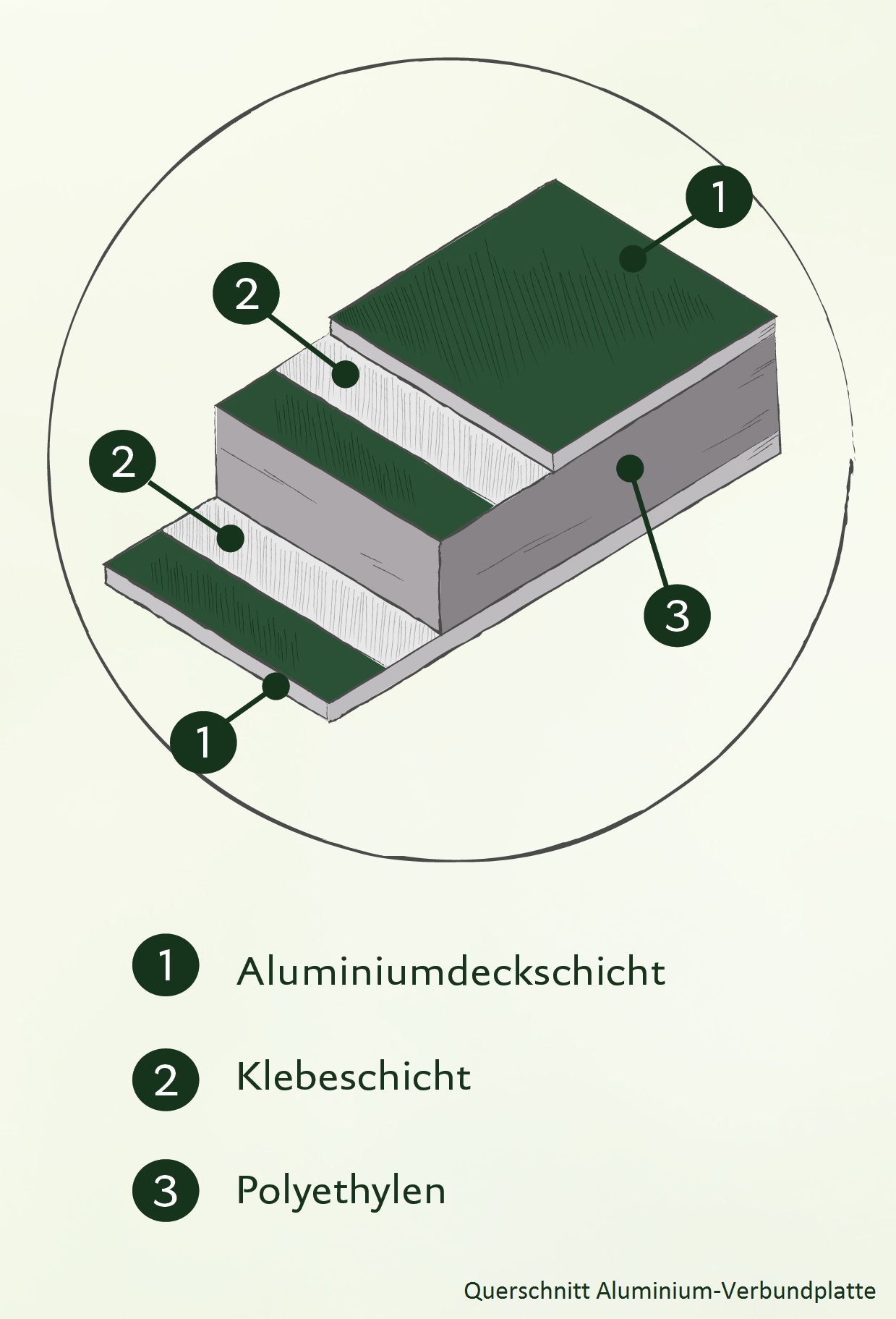 1

2

2

3

1

1 Aluminiumdeckschicht

2 Klebeschicht

3 Polyethylen

Querschnitt Aluminium-Verbundplatte