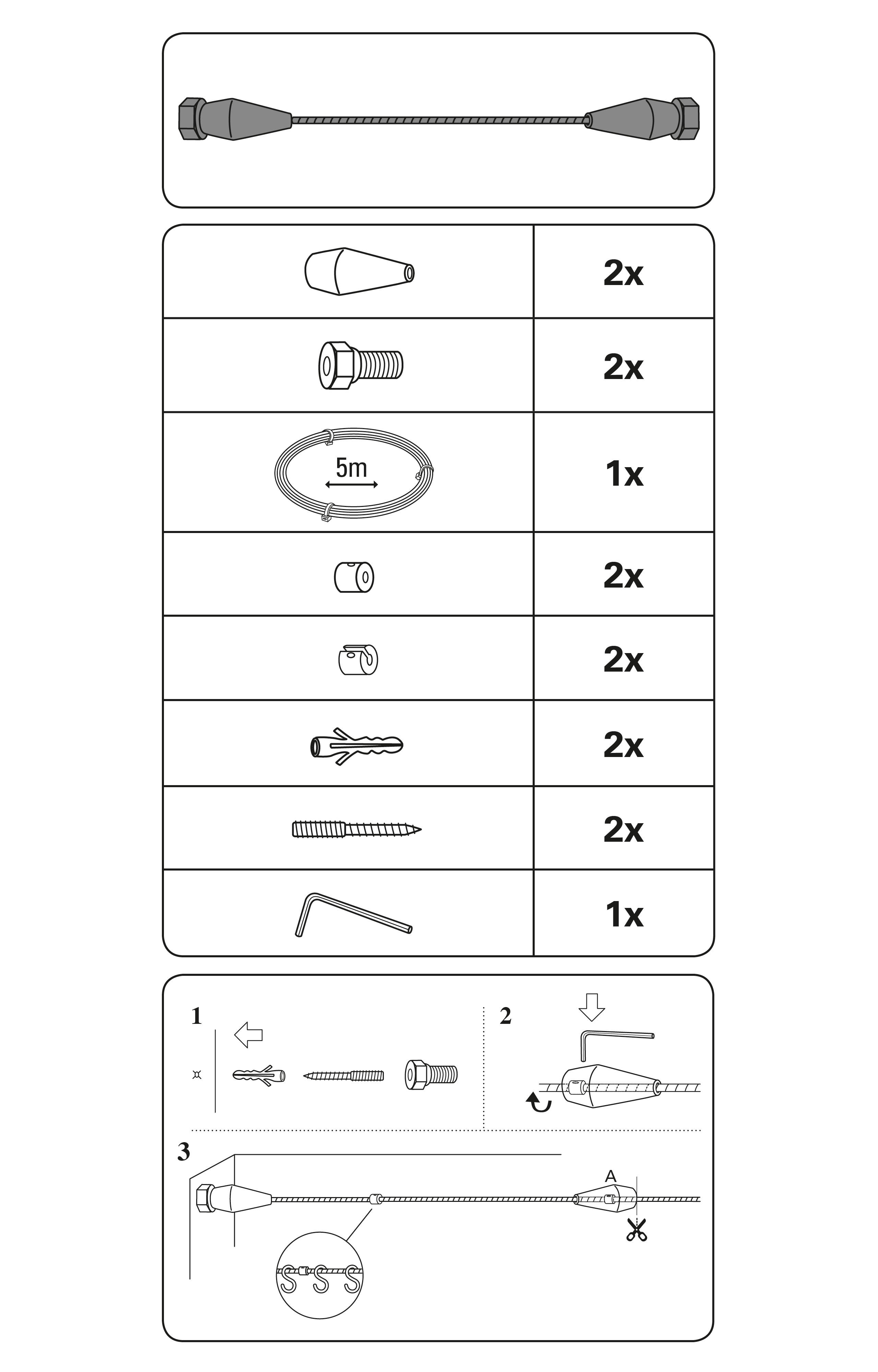 | | |
|---|---|
| | 2x |
| | 2x |
| 5m | 1x |
| | 2x |
| | 2x |
| | 2x |
| | 2x |
| | 1x |

1

2

3

A