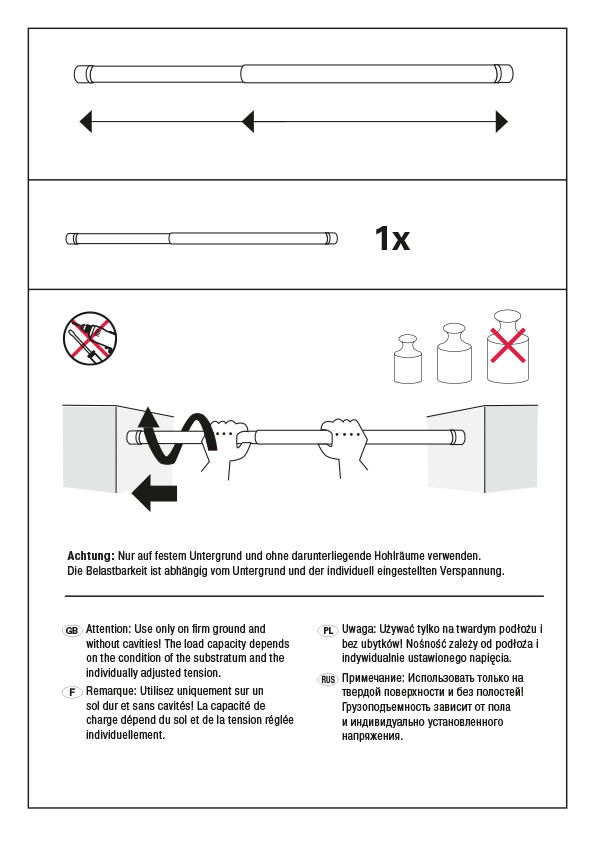 1x

Achtung: Nur auf festem Untergrund und ohne darunterliegende Hohlräume verwenden. Die Belastbarkeit ist abhängig vom Untergrund und der individuell eingestellten Verspannung.

GB Attention: Use only on firm ground and without cavities! The load capacity depends on the condition of the substratum and the individually adjusted tension.

F Remarque: Utilisez uniquement sur un sol dur et sans cavités! La capacité de charge dépend du sol et de la tension réglée individuellement.

PL Uwaga: Używać tylko na twardym podłożu i bez ubytków! Nośność zależy od podłoża i indywidualnie ustawionego napięcia.

RUS Примечание: Использовать только на твердой поверхности и без полостей! Грузоподъемность зависит от пола и индивидуально установленного напряжения.