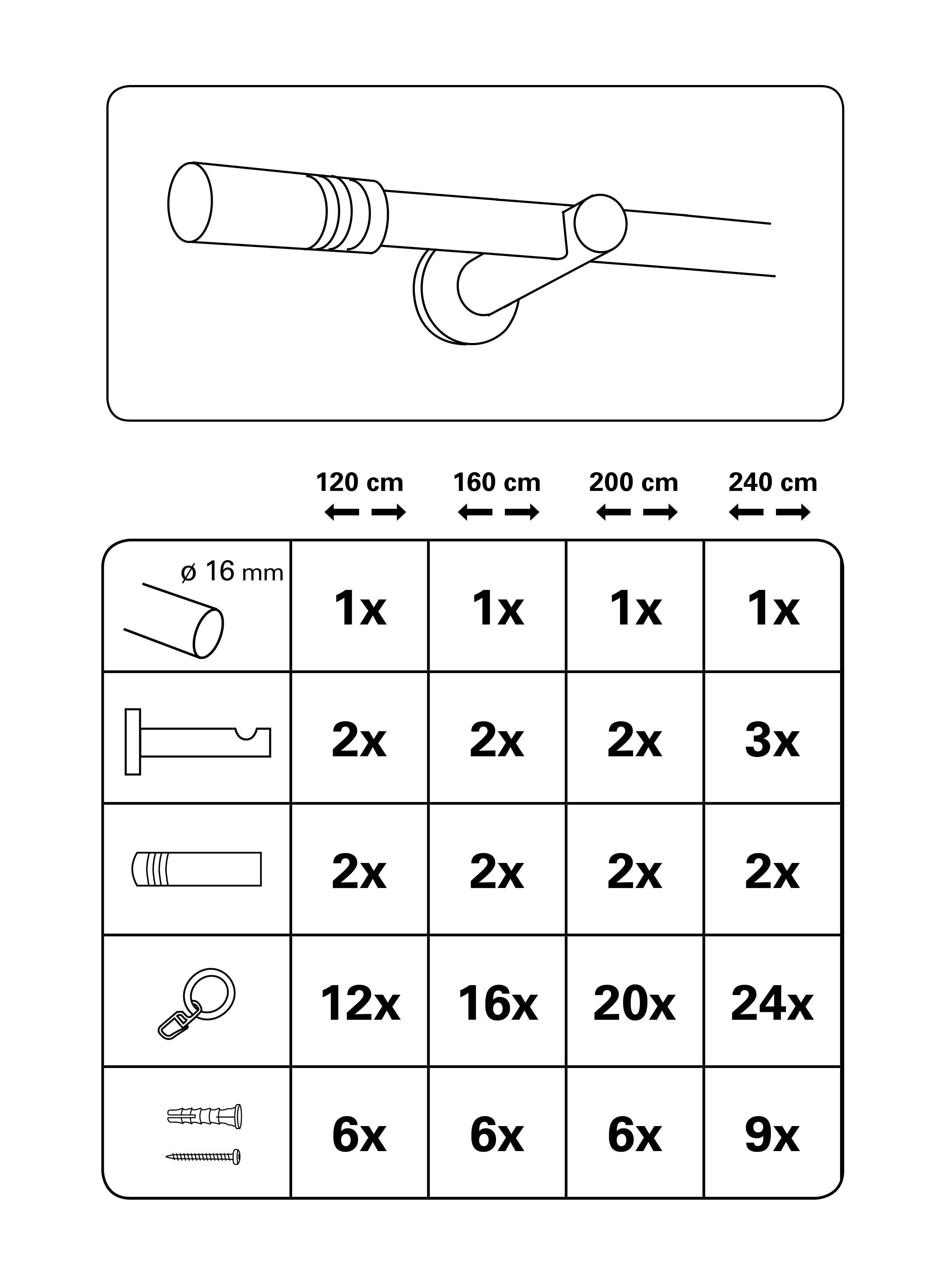 | | 120 cm | 160 cm | 200 cm | 240 cm |
|---|---|---|---|---|
| ø 16 mm | 1x | 1x | 1x | 1x |
| | 2x | 2x | 2x | 3x |
| | 2x | 2x | 2x | 2x |
| | 12x | 16x | 20x | 24x |
| | 6x | 6x | 6x | 9x |