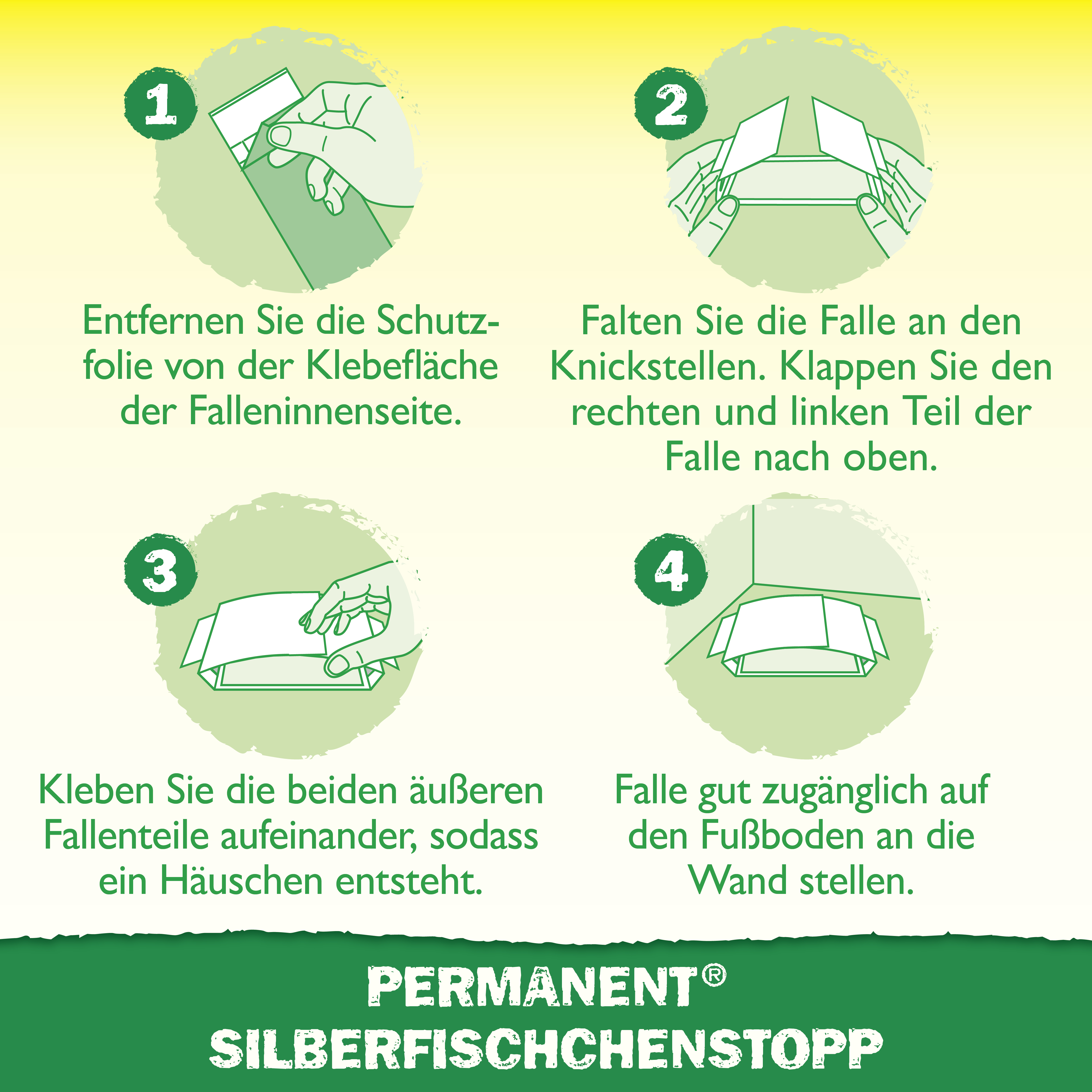 1

Entfernen Sie die Schutzfolie von der Klebefläche der Falleninnenseite.

2

Falten Sie die Falle an den Knickstellen. Klappen Sie den rechten und linken Teil der Falle nach oben.

3

Kleben Sie die beiden äußeren Fallenteile aufeinander, sodass ein Häuschen entsteht.

4

Falle gut zugänglich auf den Fußboden an die Wand stellen.

PERMANENT®
SILBERFISCHCHENSTOPP