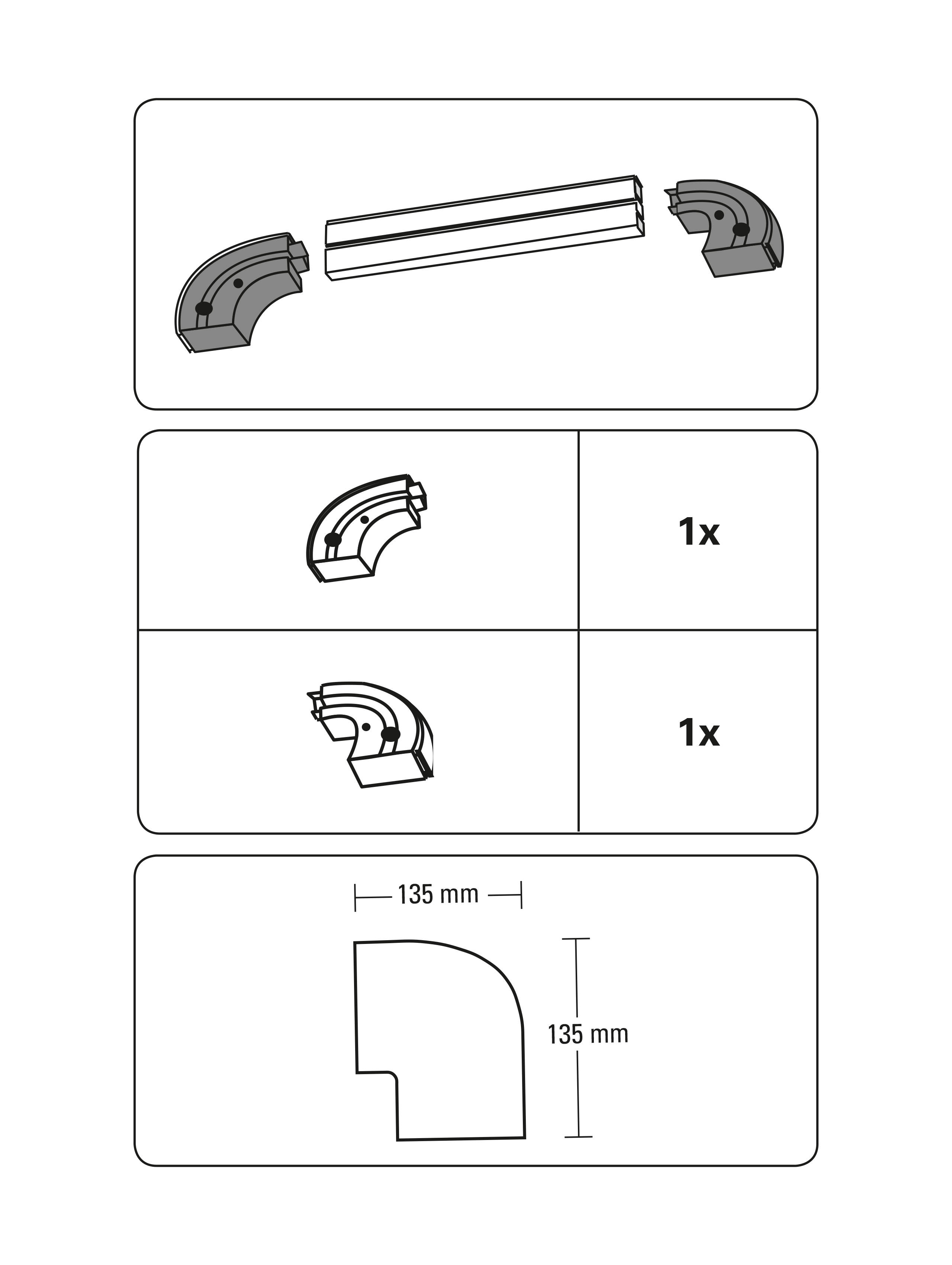 1x

1x

135 mm

135 mm