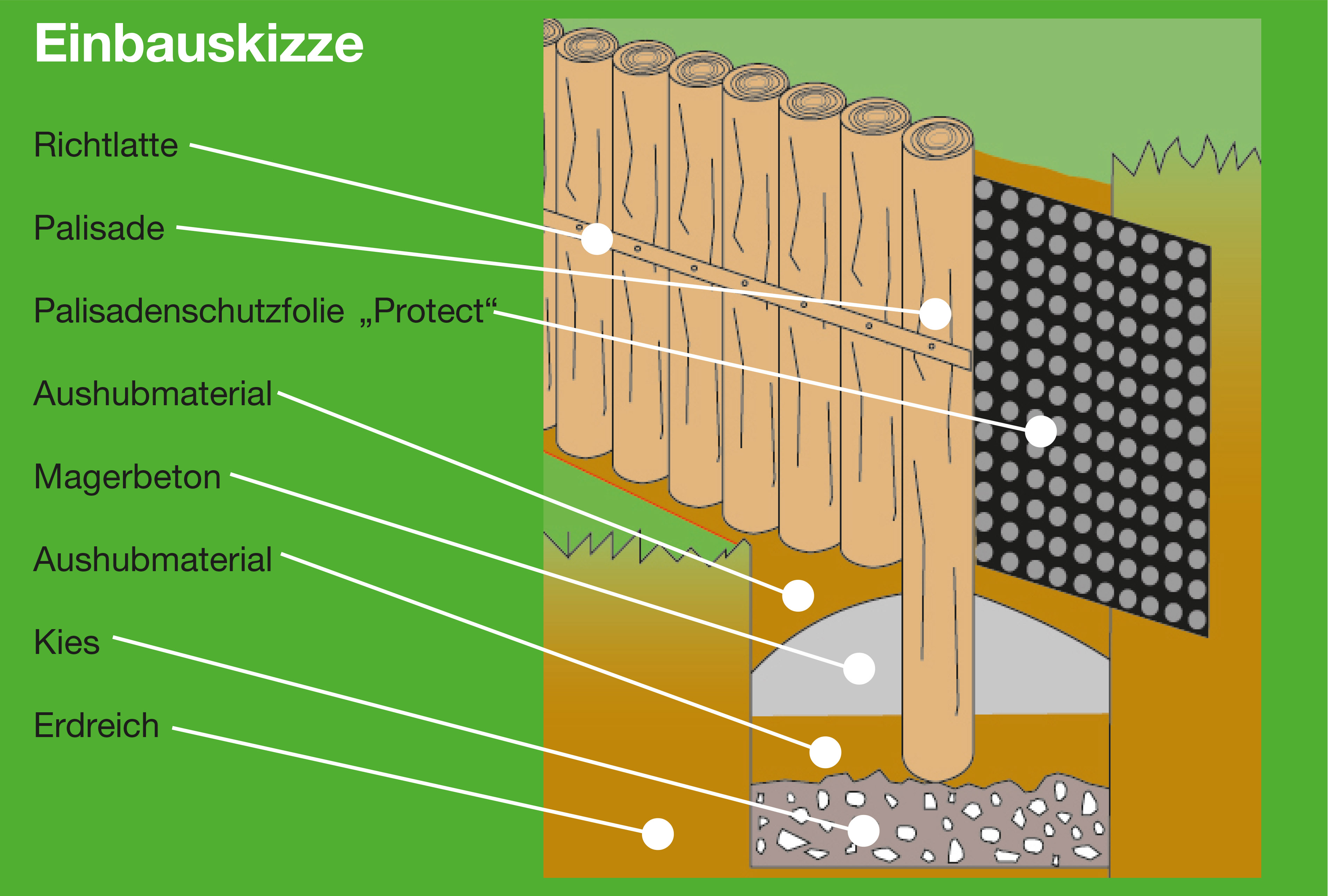 Einbauskizze

Richtlatte

Palisade

Palisadenschutzfolie „Protect“

Aushubmaterial

Magerbeton

Aushubmaterial

Kies

Erdreich