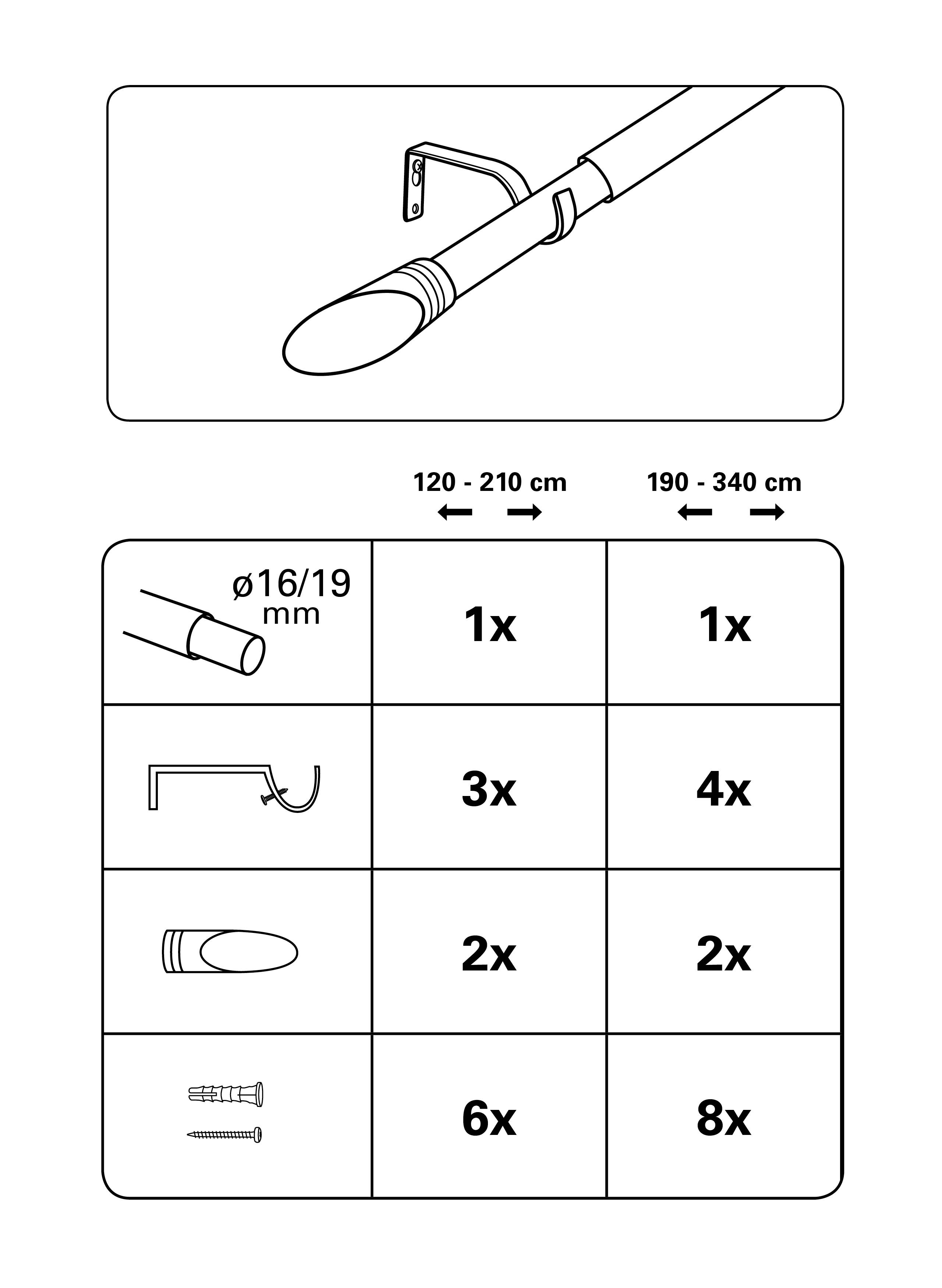 | | 120 - 210 cm | 190 - 340 cm |
|---|---|---|
| ø16/19 mm | 1x | 1x |
| | 3x | 4x |
| | 2x | 2x |
| | 6x | 8x |