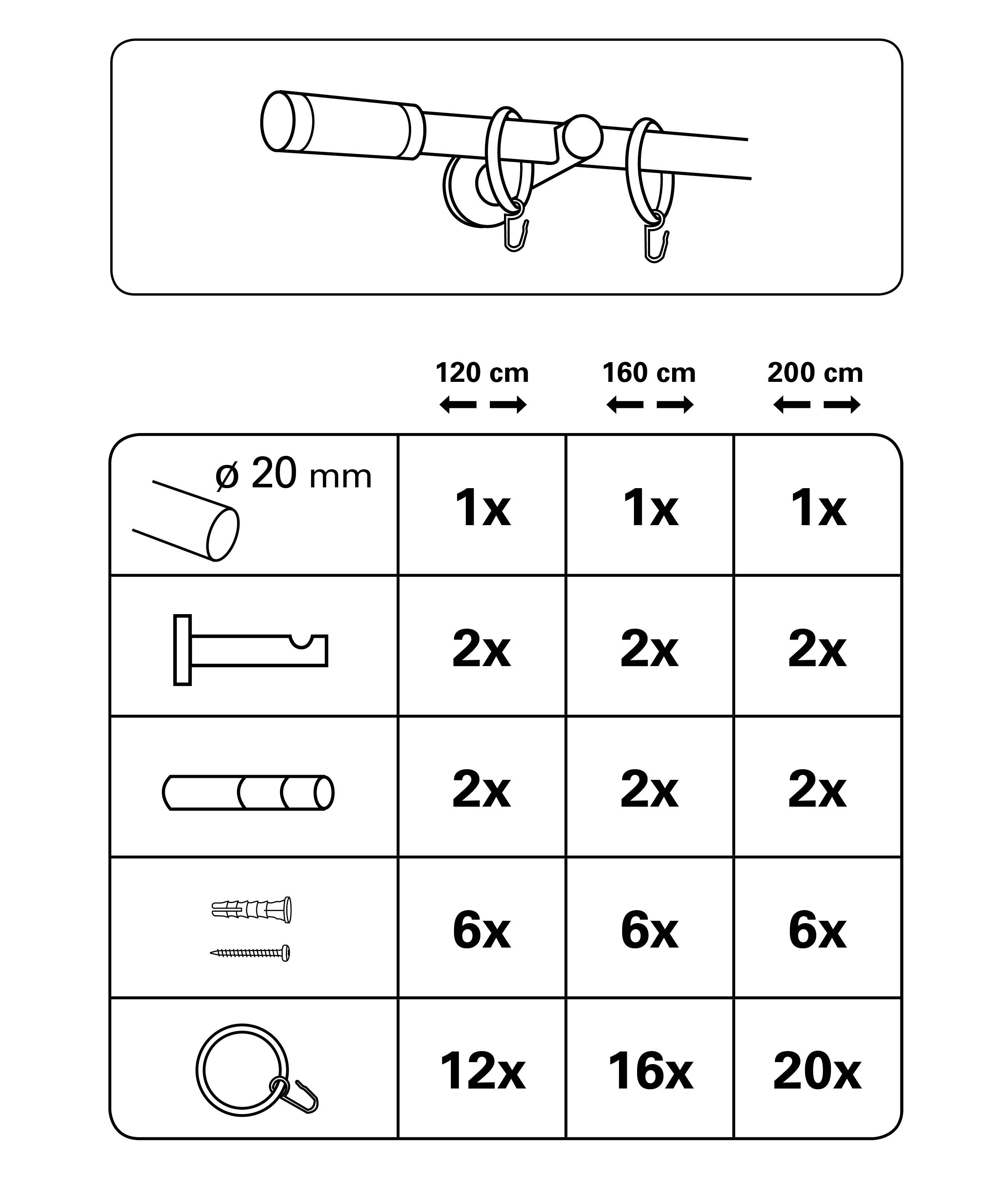 | | 120 cm | 160 cm | 200 cm |
|---|---|---|---|
| ø 20 mm | 1x | 1x | 1x |
| | 2x | 2x | 2x |
| | 2x | 2x | 2x |
| | 6x | 6x | 6x |
| | 12x | 16x | 20x |