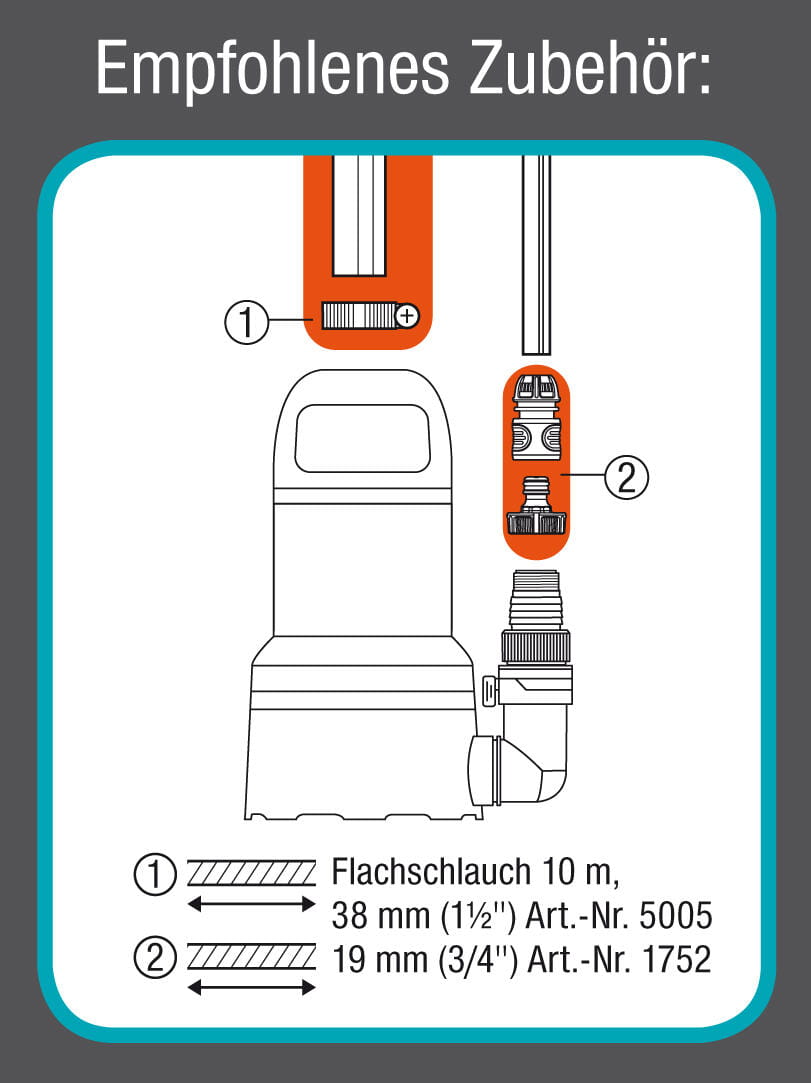 Empfohlenes Zubehör:

①

②

① Flachschlauch 10 m, 38 mm (1½'') Art.-Nr. 5005

② 19 mm (3/4'') Art.-Nr. 1752