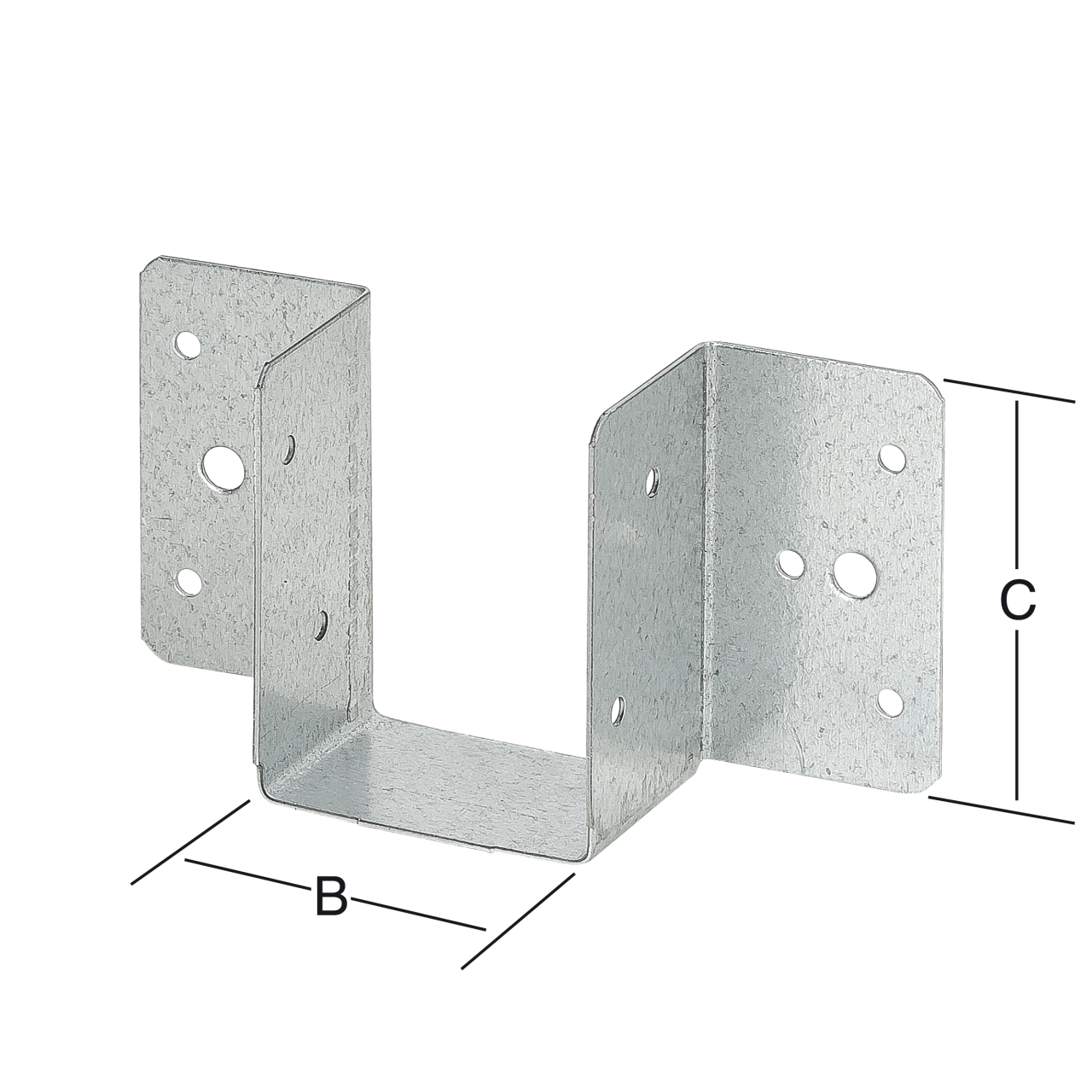 C

B