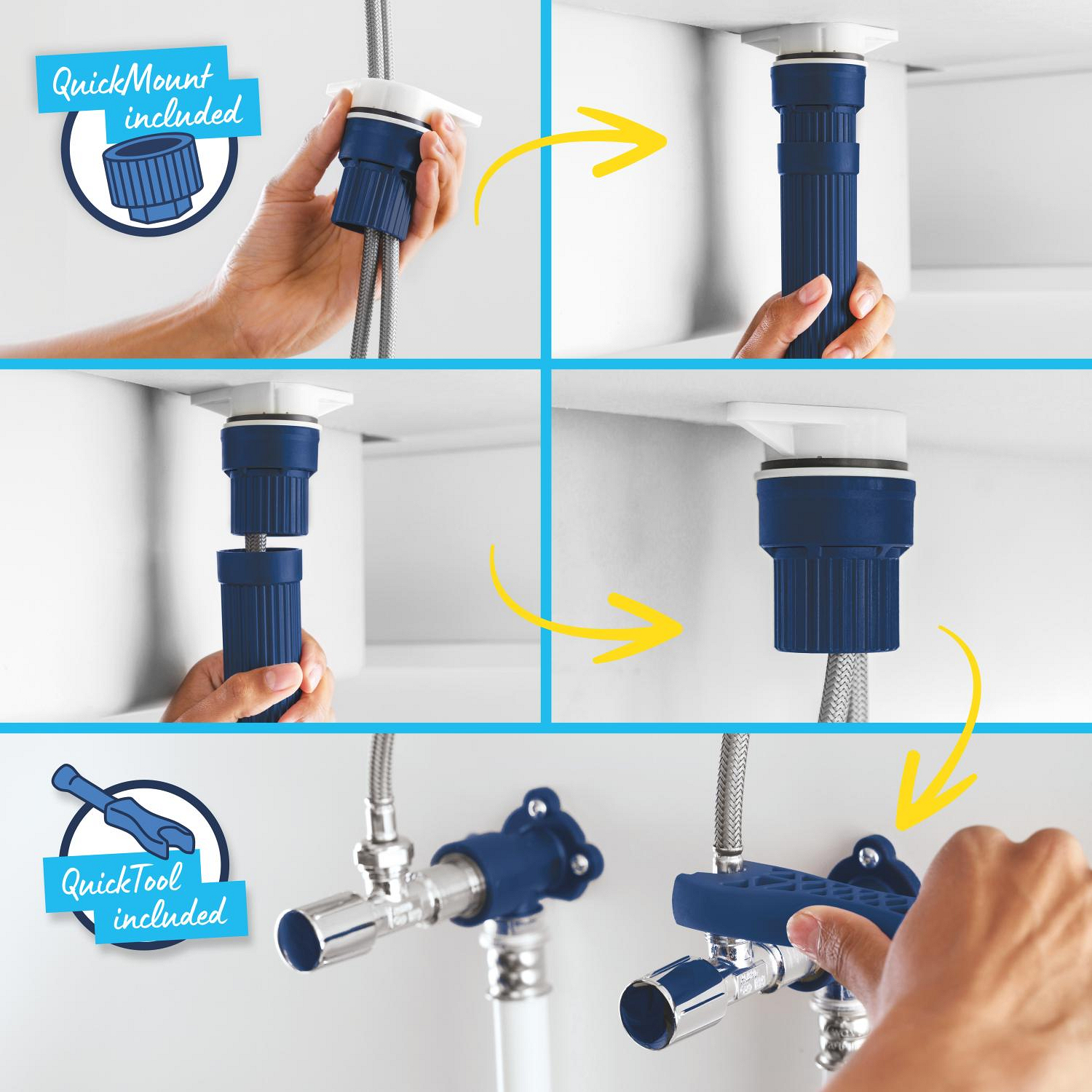 QuickMount included

QuickTool included