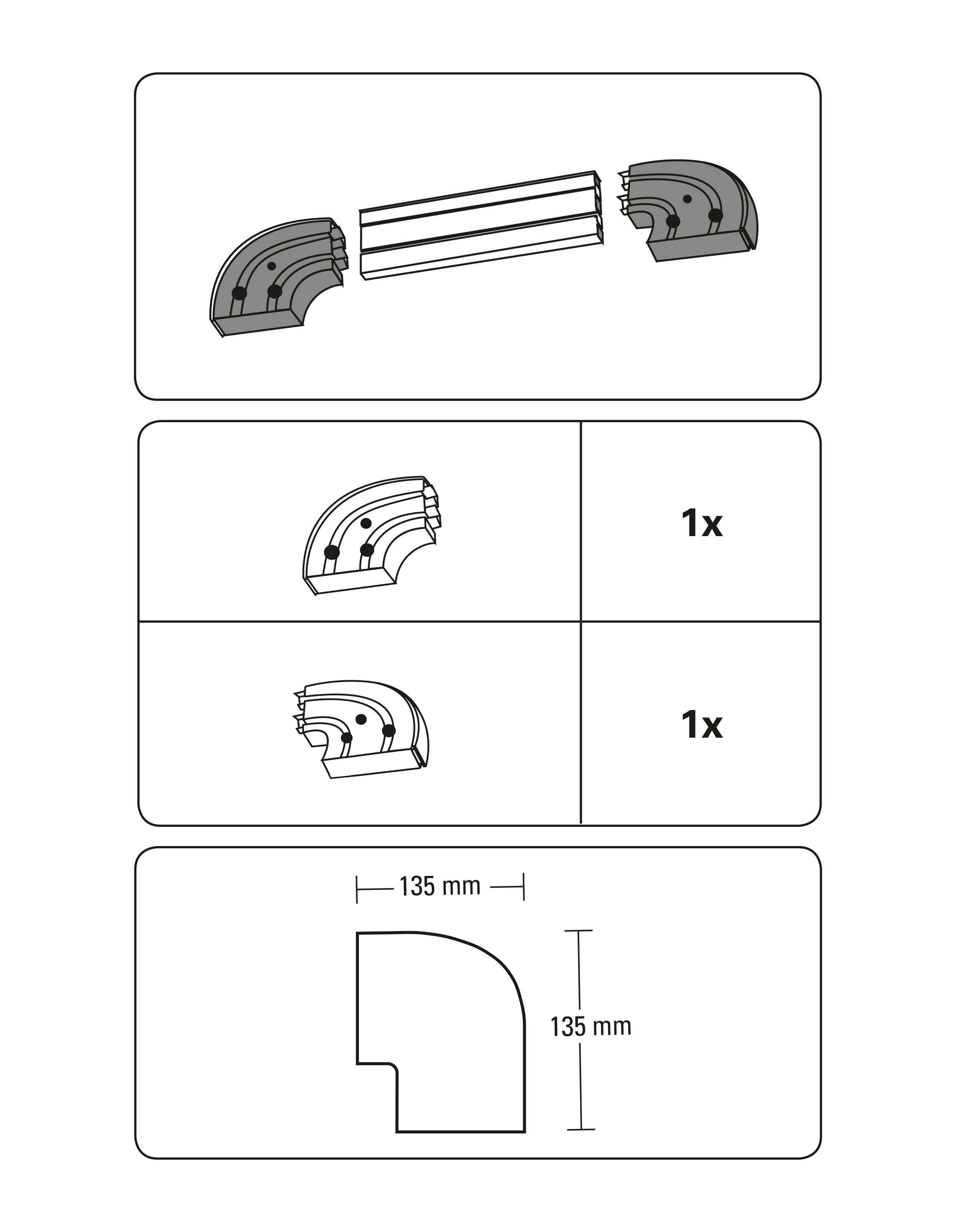 1x

1x

135 mm

135 mm